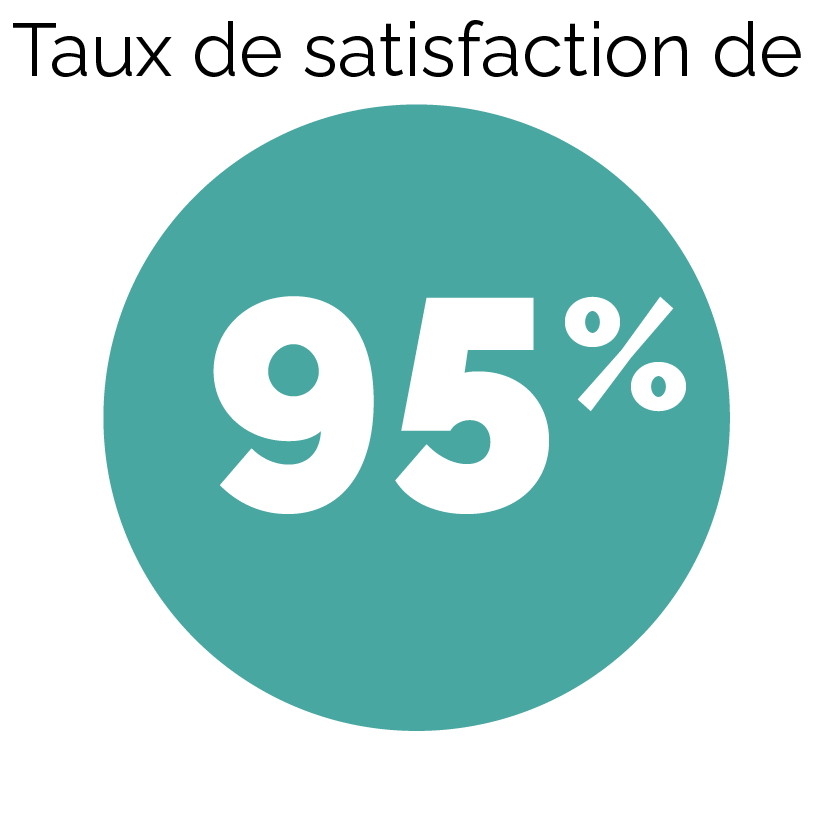 Taux de satisfaction de

95%