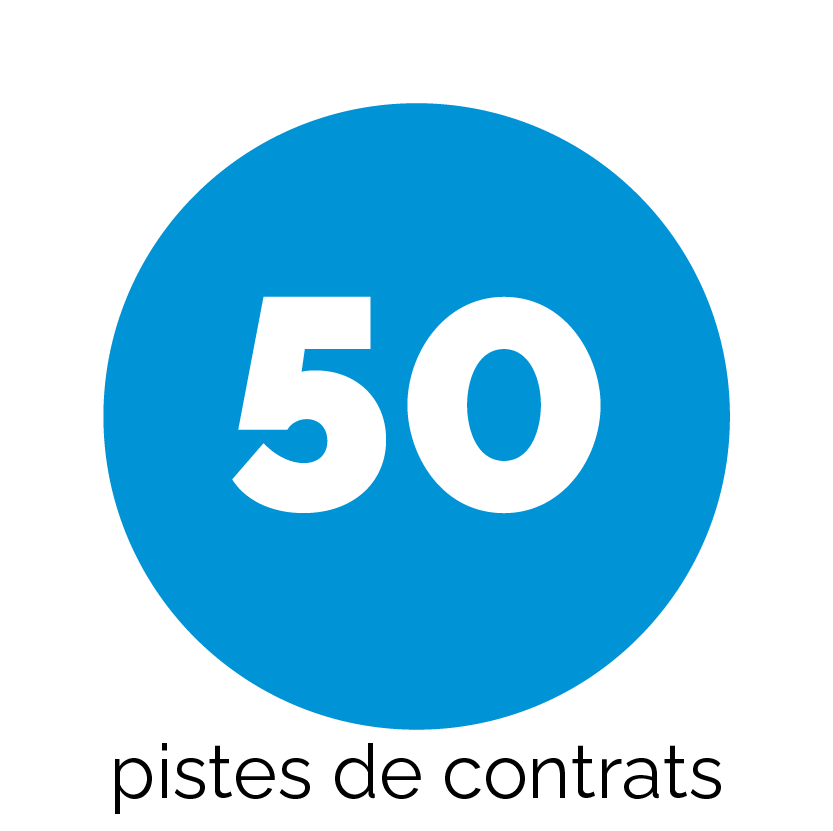 50

pistes de contrats