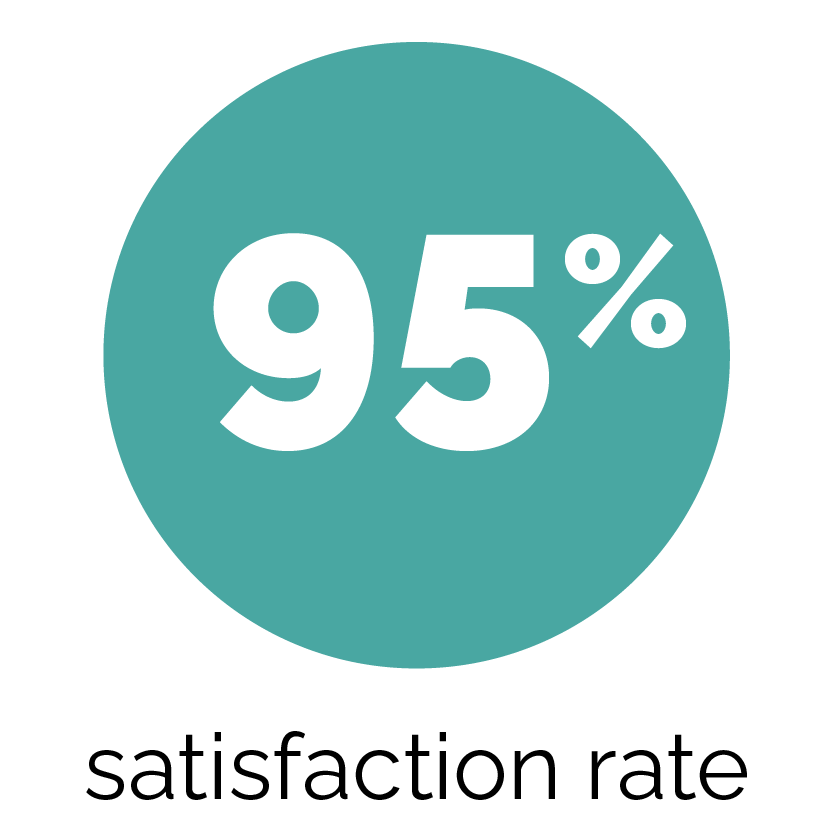 95%

satisfaction rate